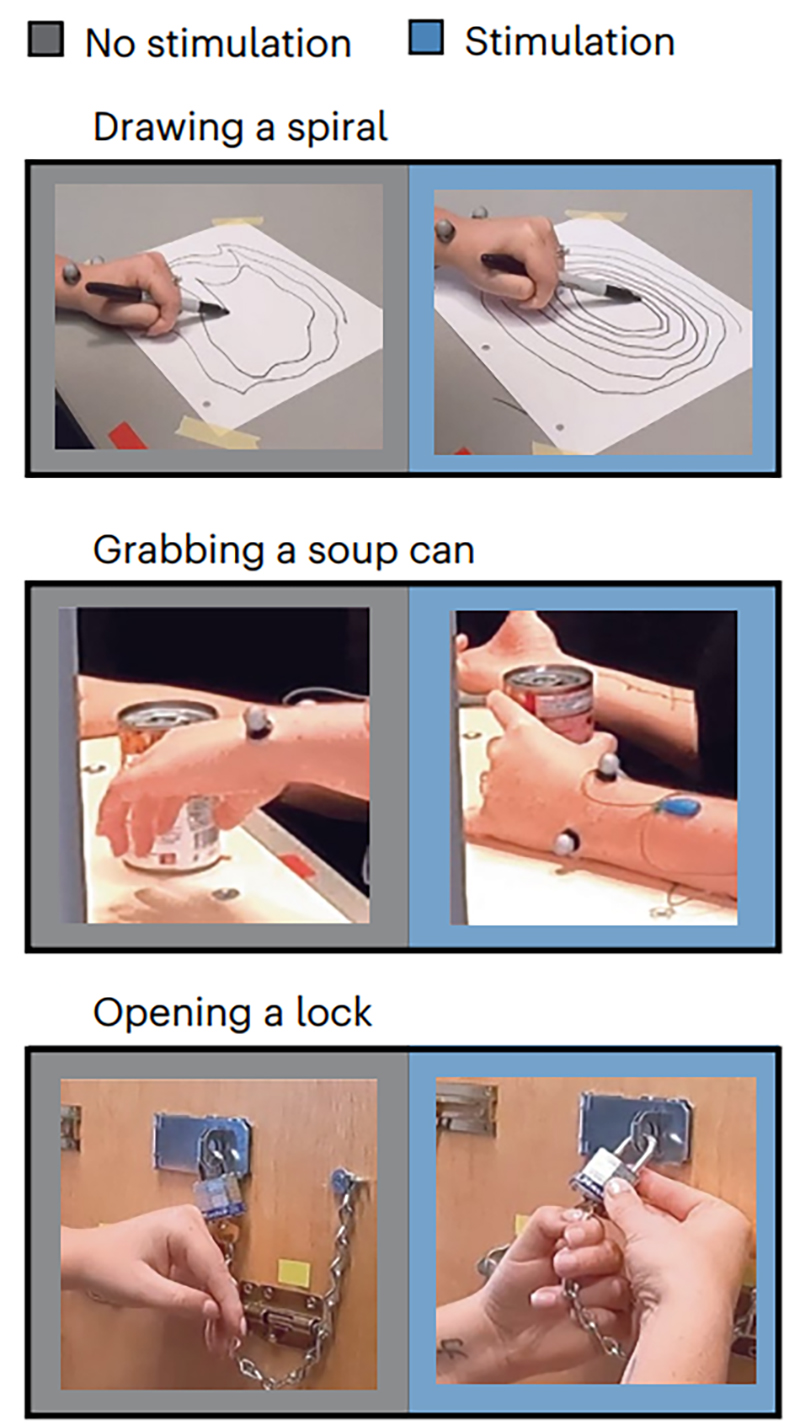 No stimulation Stimulation

Drawing a spiral

Grabbing a soup can

Opening a lock